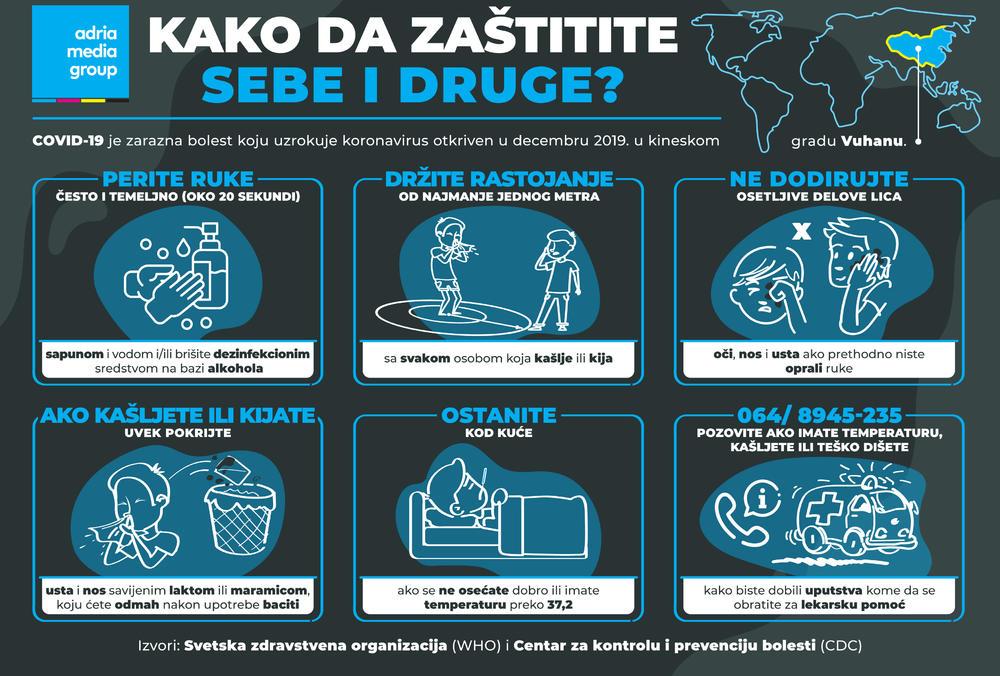 adria media group

KAKO DA ZAŠTITITE SEBE I DRUGE?

COVID-19 je zarazna bolest koju uzrokuje koronavirus otkriven u decembru 2019. u kineskom gradu Vuhanu.

PERITE RUKE
ČESTO I TEMELJNO (OKO 20 SEKUNDI)

sapunom i vodom i/ili brišite dezinfekcionim sredstvom na bazi alkohola

DRŽITE RASTOJANJE
OD NAJMANJE JEDNOG METRA

sa svakom osobom koja kašlje ili kija

NE DODIRUJTE
OSETLJIVE DELOVE LICA

X

oči, nos i usta ako prethodno niste oprali ruke

AKO KAŠLJETE ILI KIJATE
UVEK POKRIJTE

usta i nos savijenim laktom ili maramicom, koju ćete odmah nakon upotrebe baciti

OSTANITE
KOD KUĆE

ako se ne osećate dobro ili imate temperaturu preko 37,2

064/ 8945-235
POZOVITE AKO IMATE TEMPERATURU, KAŠLJETE ILI TEŠKO DIŠETE

kako biste dobili uputstva kome da se obratite za lekarsku pomoć

Izvori: Svetska zdravstvena organizacija (WHO) i Centar za kontrolu i prevenciju bolesti (CDC)